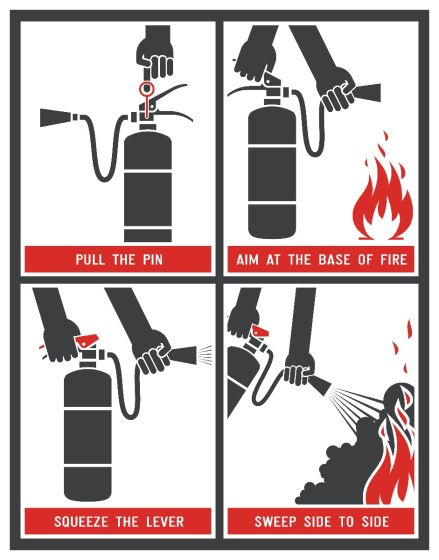 PULL THE PIN

AIM AT THE BASE OF FIRE

SQUEEZE THE LEVER

SWEEP SIDE TO SIDE